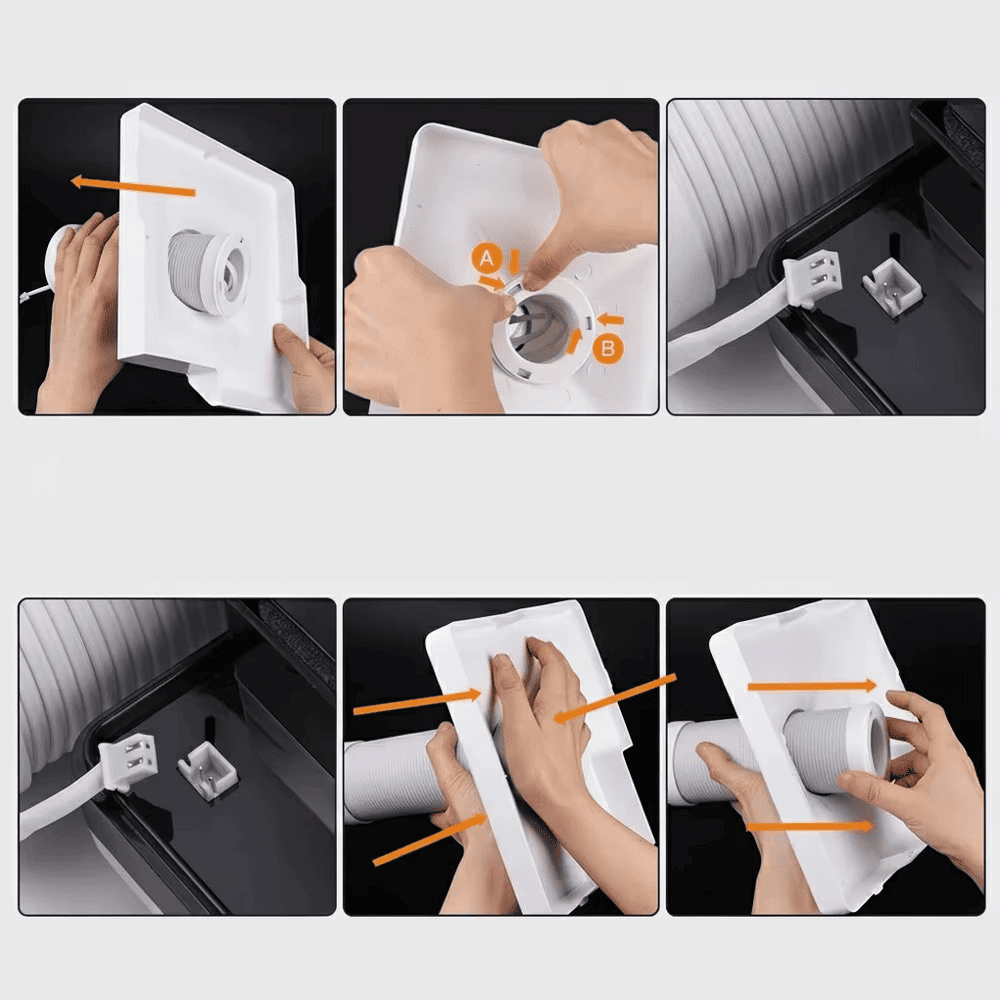 A
B